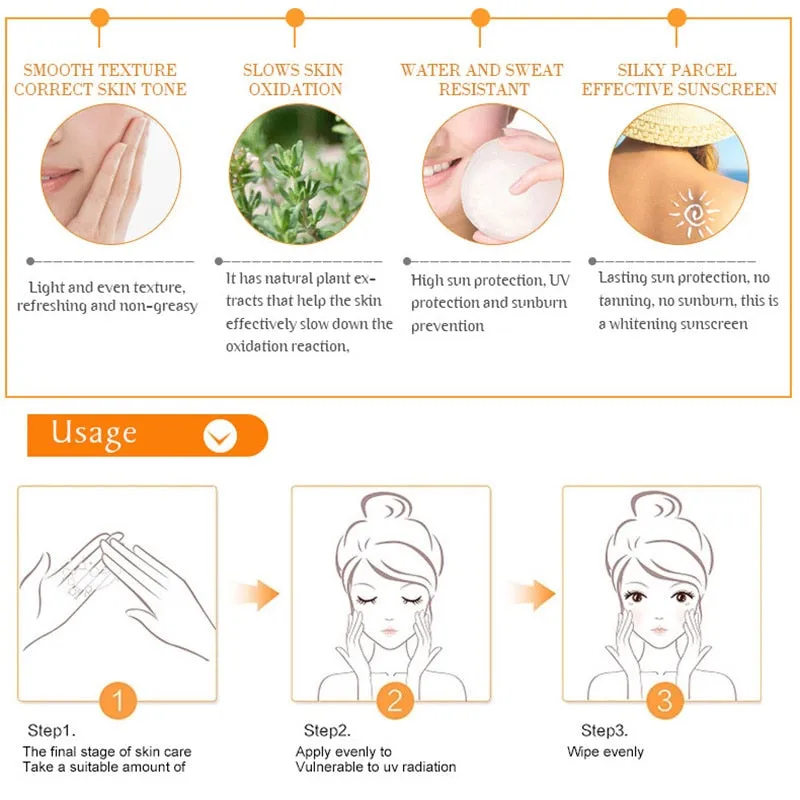 SMOOTH TEXTURE CORRECT SKIN TONE

Light and even texture, refreshing and non-greasy

SLOWS SKIN OXIDATION

It has natural plant extracts that help the skin effectively slow down the oxidation reaction,

WATER AND SWEAT RESISTANT

High sun protection, UV protection and sunburn prevention

SILKY PARCEL EFFECTIVE SUNSCREEN

Lasting sun protection, no tanning, no sunburn, this is a whitening sunscreen

Usage

1

Step1.
The final stage of skin care
Take a suitable amount of

2

Step2.
Apply evenly to
Vulnerable to uv radiation

3

Step3.
Wipe evenly