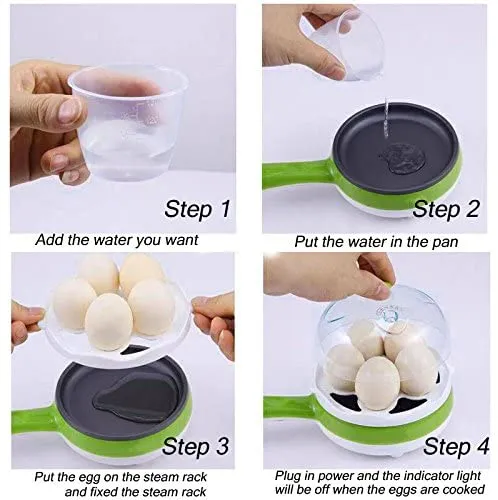 Step 1
Add the water you want

Step 2
Put the water in the pan

Step 3
Put the egg on the steam rack and fixed the steam rack

Step 4
Plug in power and the indicator light will be off when the eggs are cooked